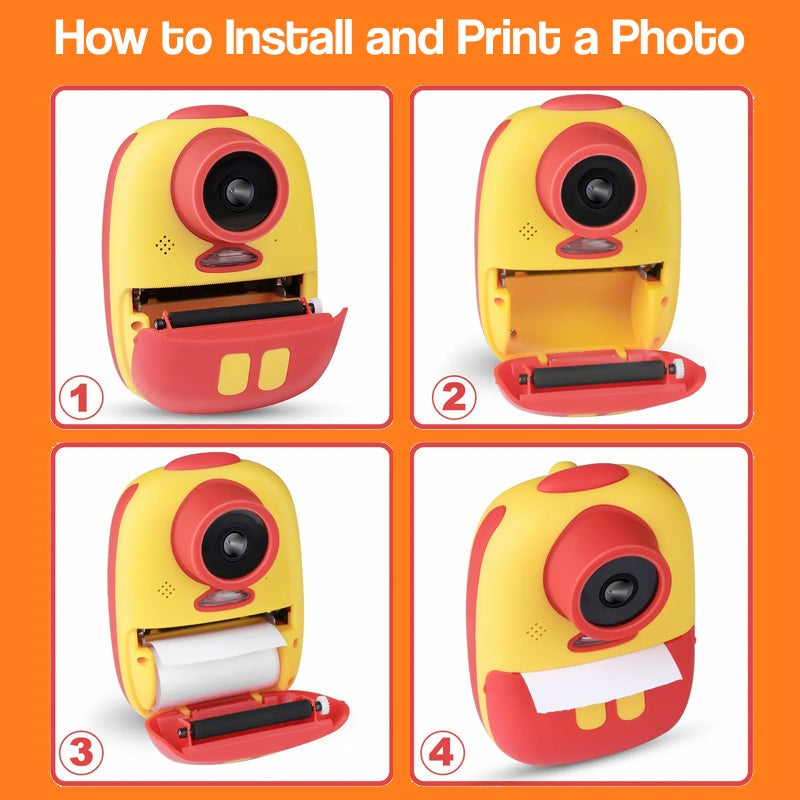 How to Install and Print a Photo

1

2

3

4