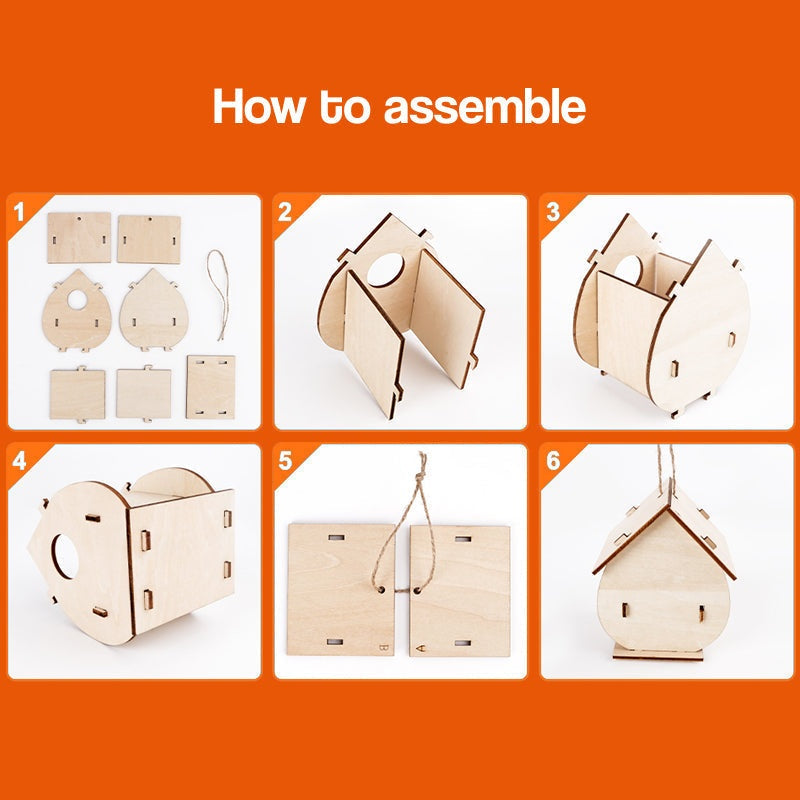 How to assemble

1

2

3

4

5

B A

6